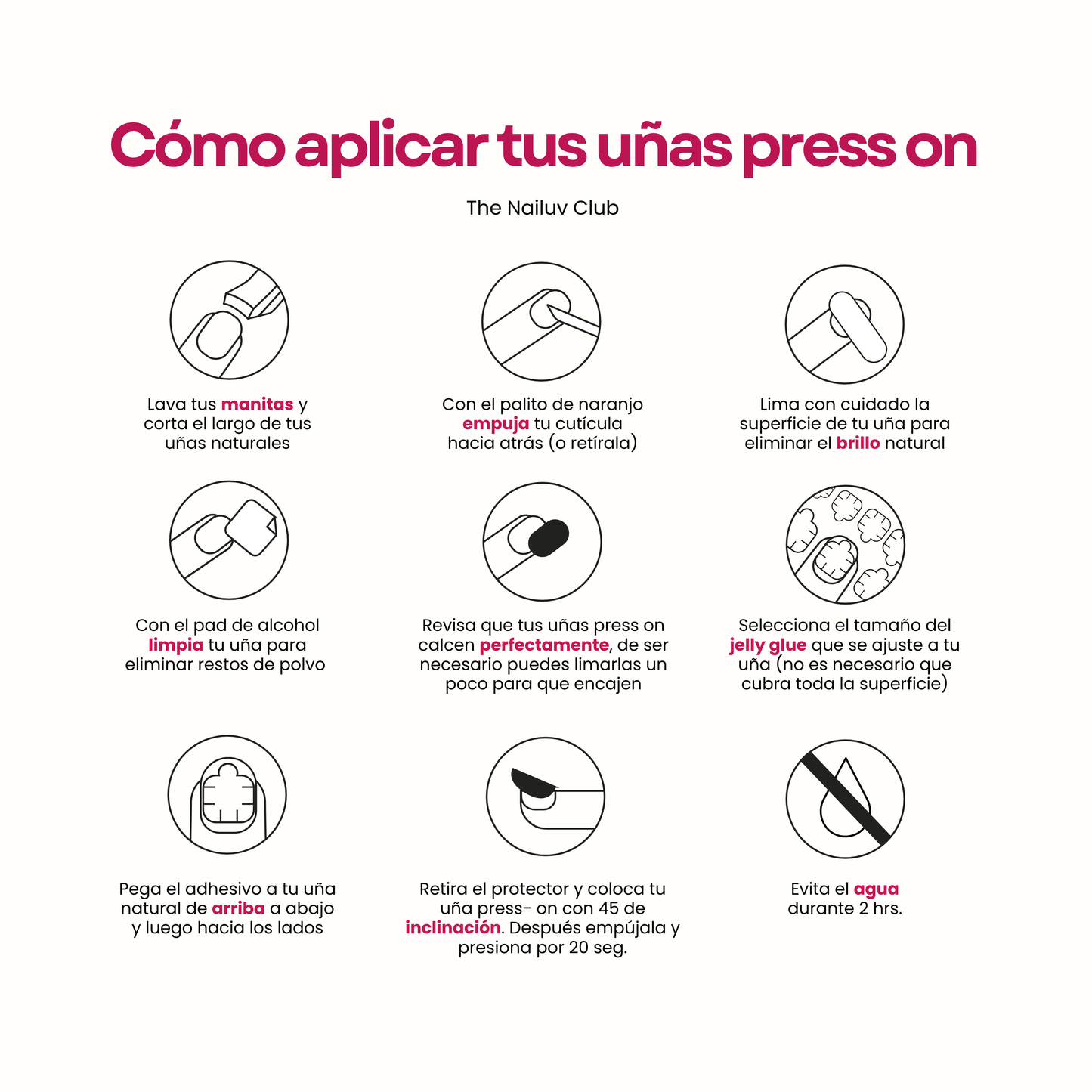 Cómo aplicar tus uñas press on

The Nailuv Club

Lava tus manitas y corta el largo de tus uñas naturales

Con el palito de naranjo empuja tu cutícula hacia atrás (o retírala)

Lima con cuidado la superficie de tu uña para eliminar el brillo natural

Con el pad de alcohol limpia tu uña para eliminar restos de polvo

Revisa que tus uñas press on calcen perfectamente, de ser necesario puedes limarlas un poco para que encajen

Selecciona el tamaño del jelly glue que se ajuste a tu uña (no es necesario que cubra toda la superficie)

Pega el adhesivo a tu uña natural de arriba a abajo y luego hacia los lados

Retira el protector y coloca tu uña press- on con 45 de inclinación. Después empújala y presiona por 20 seg.

Evita el agua durante 2 hrs.